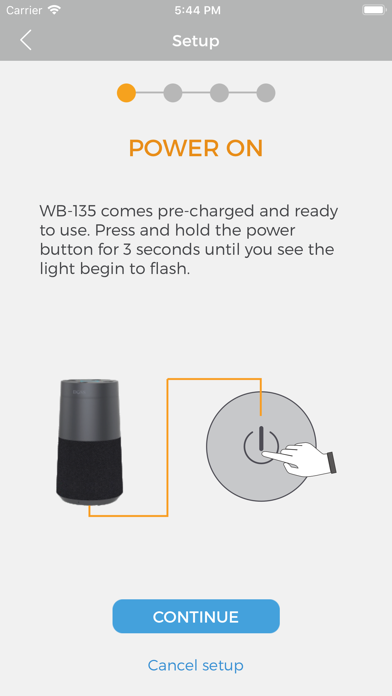 Carrier 5:44 PM

Setup

POWER ON

WB-135 comes pre-charged and ready to use. Press and hold the power button for 3 seconds until you see the light begin to flash.

CONTINUE

Cancel setup