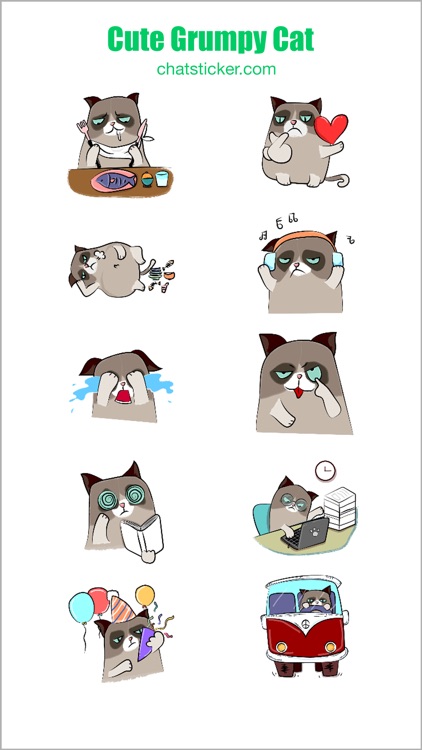 Cute Grumpy Cat
chatsticker.com