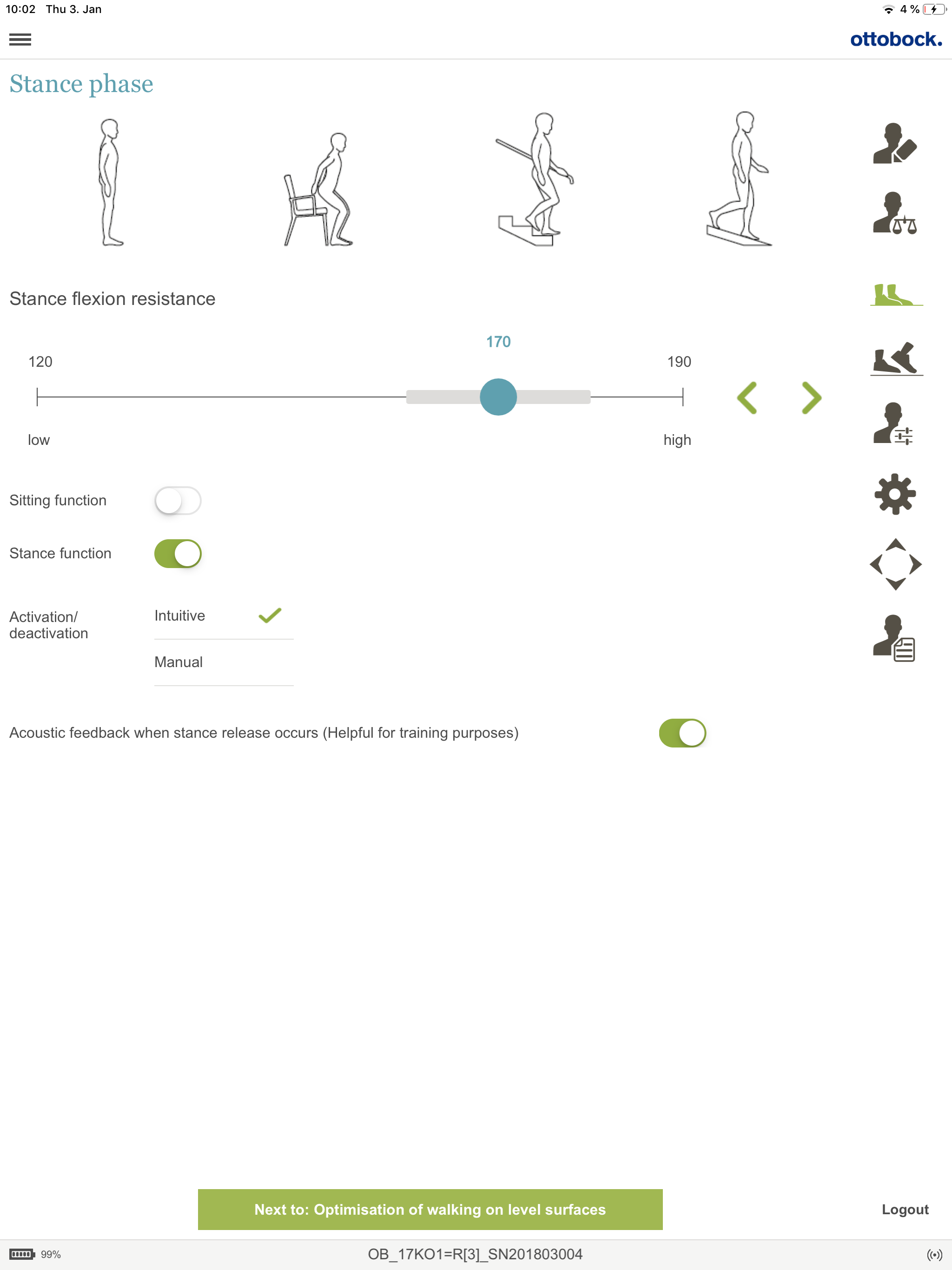 10:02 Thu 3. Jan

4 %

ottobock.

Stance phase

Stance flexion resistance

170

120

190

low

high

Sitting function

Stance function

Activation/ deactivation

Intuitive

Manual

Acoustic feedback when stance release occurs (Helpful for training purposes)

Next to: Optimisation of walking on level surfaces

Logout

99%

OB_17KO1=R[3]_SN201803004