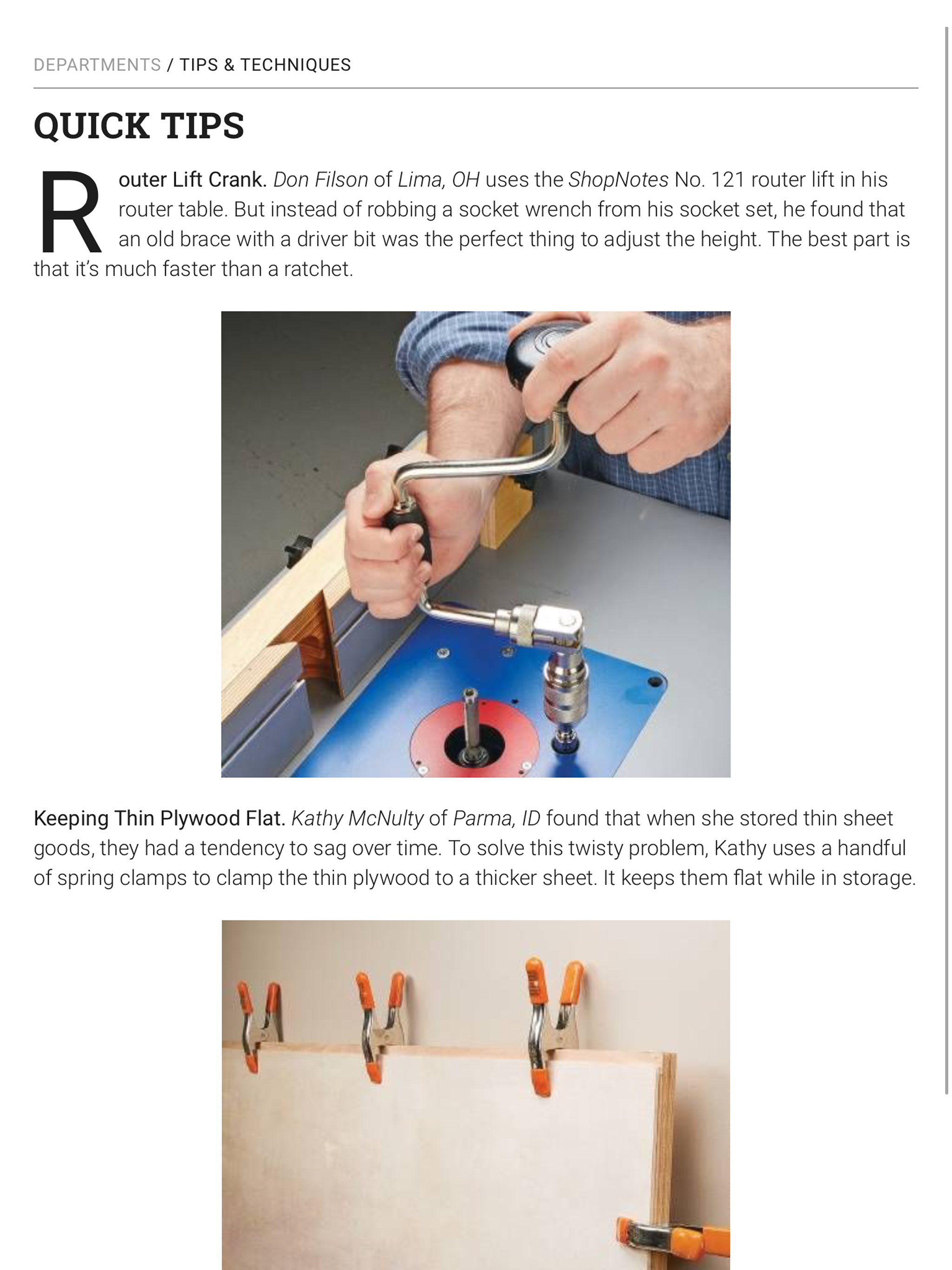 DEPARTMENTS / TIPS & TECHNIQUES

QUICK TIPS

Router Lift Crank. Don Filson of Lima, OH uses the ShopNotes No. 121 router lift in his router table. But instead of robbing a socket wrench from his socket set, he found that an old brace with a driver bit was the perfect thing to adjust the height. The best part is that it's much faster than a ratchet.

Keeping Thin Plywood Flat. Kathy McNulty of Parma, ID found that when she stored thin sheet goods, they had a tendency to sag over time. To solve this twisty problem, Kathy uses a handful of spring clamps to clamp the thin plywood to a thicker sheet. It keeps them flat while in storage.