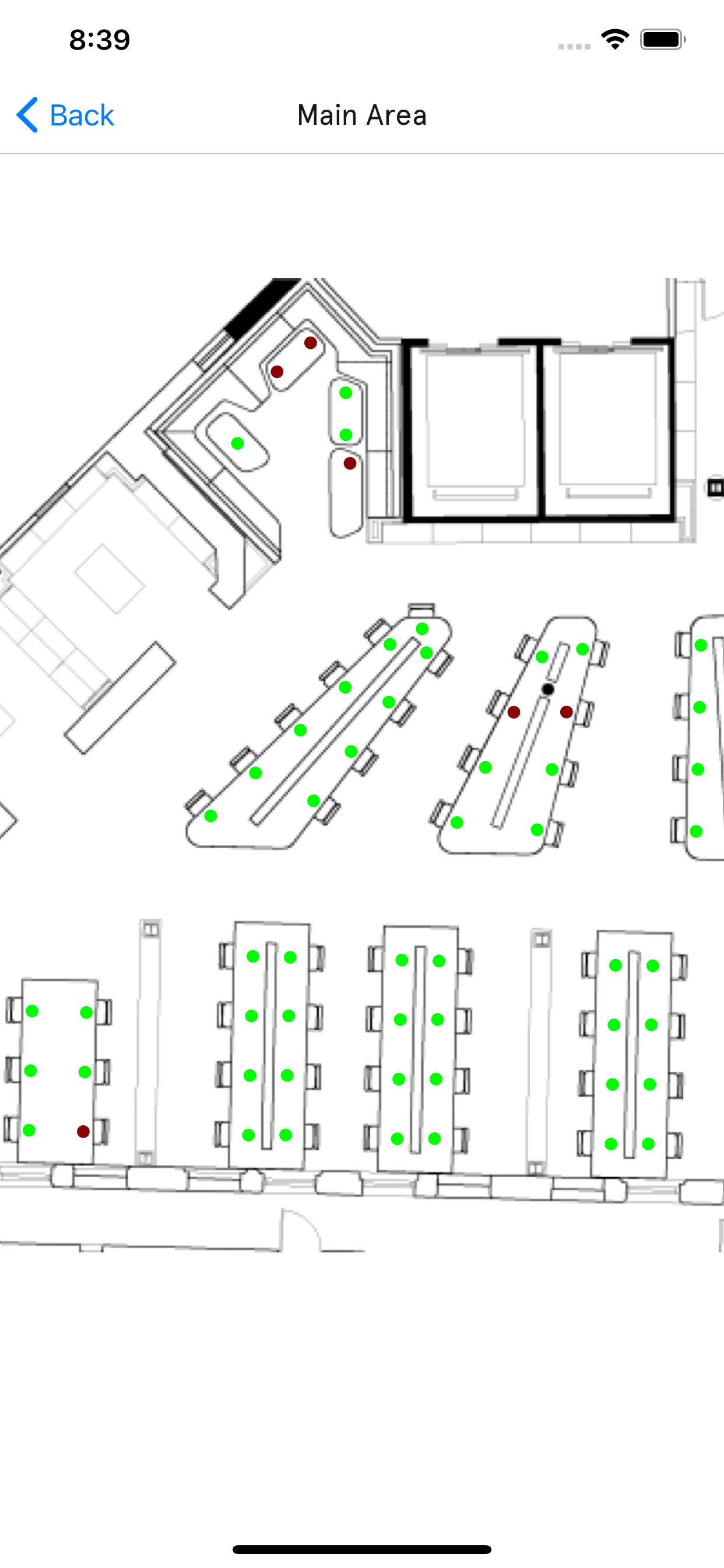 8:39

Back

Main Area