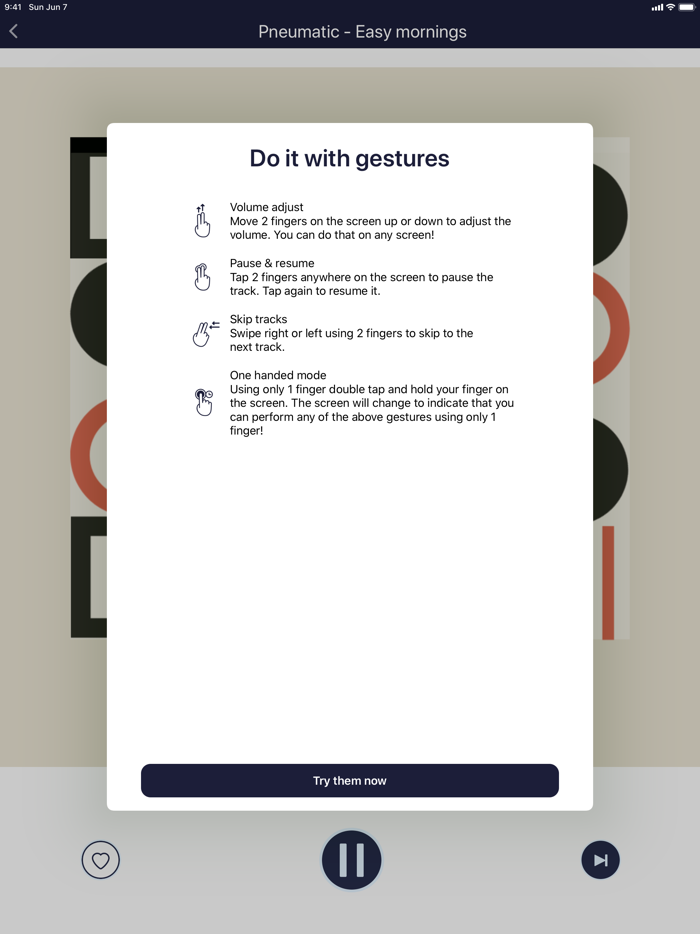 9:41 Sun Jun 7

Pneumatic - Easy mornings

Do it with gestures

Volume adjust
Move 2 fingers on the screen up or down to adjust the volume. You can do that on any screen!

Pause & resume
Tap 2 fingers anywhere on the screen to pause the track. Tap again to resume it.

Skip tracks
Swipe right or left using 2 fingers to skip to the next track.

One handed mode
Using only 1 finger double tap and hold your finger on the screen. The screen will change to indicate that you can perform any of the above gestures using only 1 finger!

Try them now