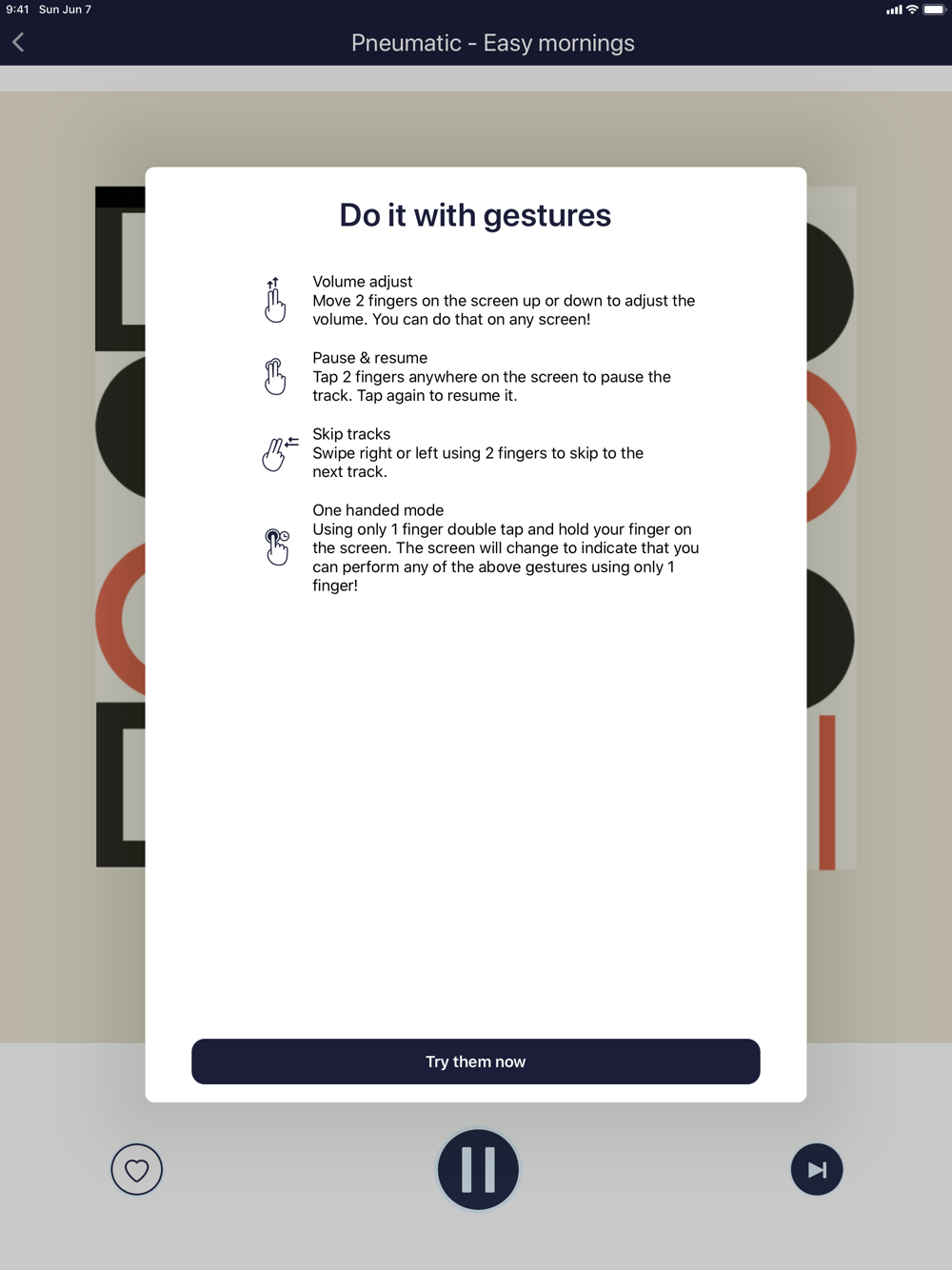 9:41 Sun Jun 7

Pneumatic - Easy mornings

Do it with gestures

Volume adjust
Move 2 fingers on the screen up or down to adjust the volume. You can do that on any screen!

Pause & resume
Tap 2 fingers anywhere on the screen to pause the track. Tap again to resume it.

Skip tracks
Swipe right or left using 2 fingers to skip to the next track.

One handed mode
Using only 1 finger double tap and hold your finger on the screen. The screen will change to indicate that you can perform any of the above gestures using only 1 finger!

Try them now