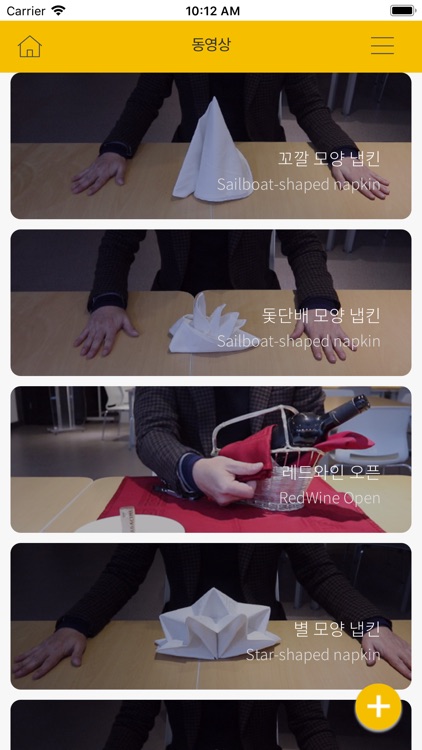 Carrier 10:12 AM

동영상

꼬깔 모양 냅킨
Sailboat-shaped napkin

돛단배 모양 냅킨
Sailboat-shaped napkin

레드와인 오픈
RedWine Open

별 모양 냅킨
Star-shaped napkin

+