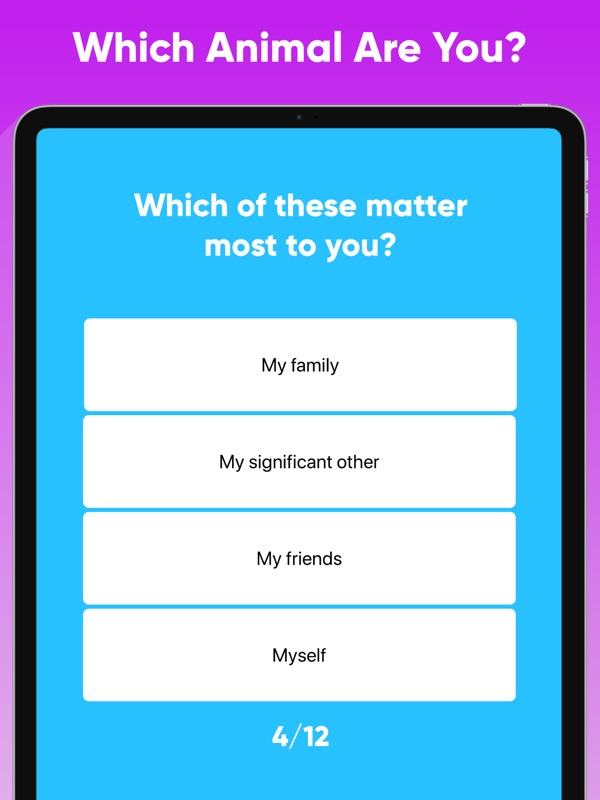 Which Animal Are You?

Which of these matter most to you?

My family

My significant other

My friends

Myself

4/12