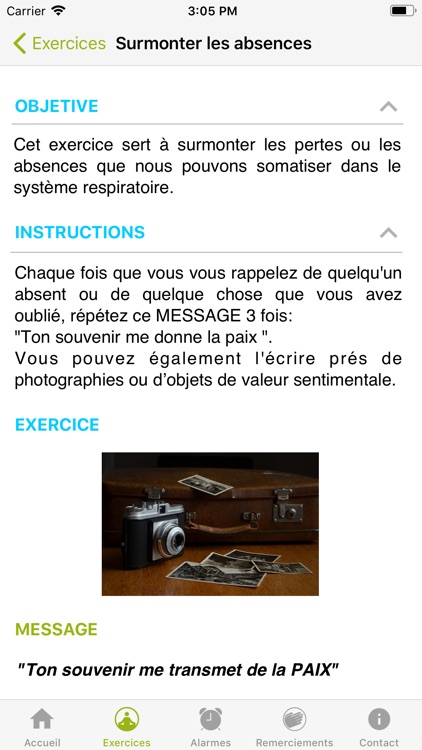 Carrier 3:05 PM

Exercices Surmonter les absences

OBJETIVE

Cet exercice sert à surmonter les pertes ou les absences que nous pouvons somatiser dans le système respiratoire.

INSTRUCTIONS

Chaque fois que vous vous rappelez de quelqu'un absent ou de quelque chose que vous avez oublié, répétez ce MESSAGE 3 fois:
"Ton souvenir me donne la paix ".
Vous pouvez également l'écrire prés de photographies ou d'objets de valeur sentimentale.

EXERCICE

MESSAGE

"Ton souvenir me transmet de la PAIX"

Accueil Exercices Alarmes Remerciements Contact