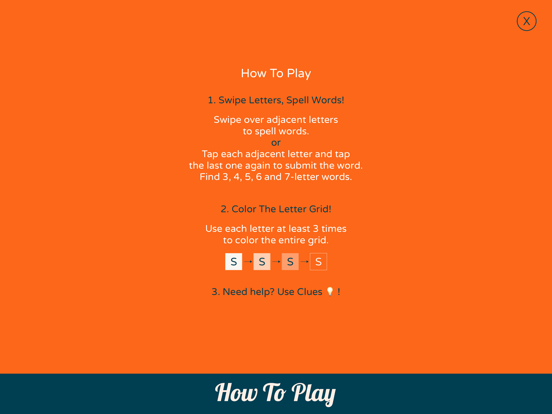 X

How To Play

1. Swipe Letters, Spell Words!

Swipe over adjacent letters to spell words.
or
Tap each adjacent letter and tap the last one again to submit the word.
Find 3, 4, 5, 6 and 7-letter words.

2. Color The Letter Grid!

Use each letter at least 3 times to color the entire grid.

S → S → S → S

3. Need help? Use Clues !

How To Play