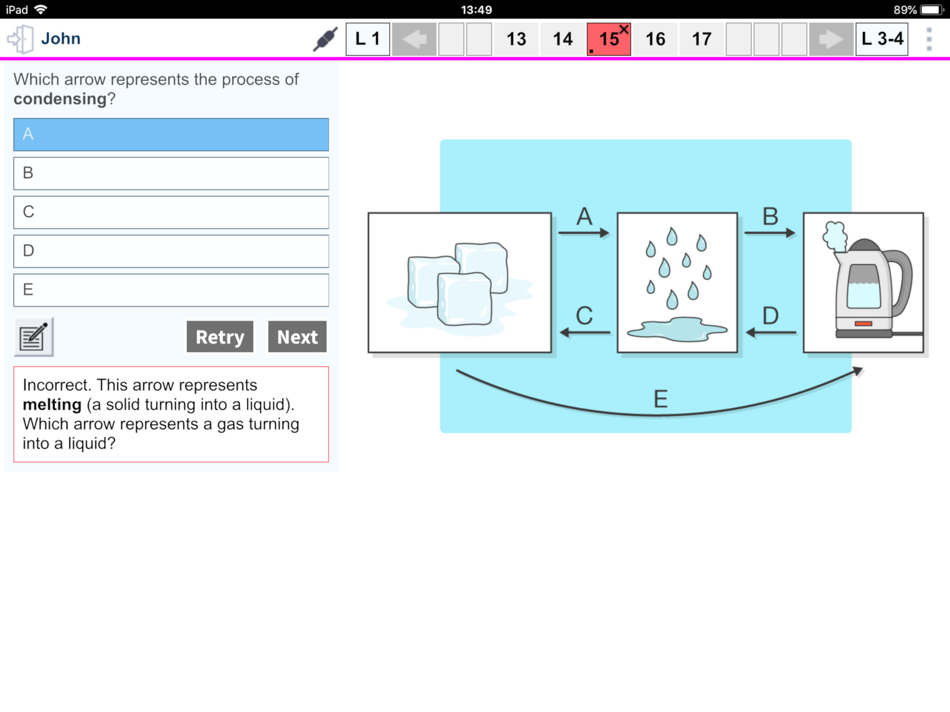 iPad 13:49 89%

John L 1 13 14 15 16 17 L 3-4

Which arrow represents the process of **condensing**?

A

B

C

D

E

Retry Next

Incorrect. This arrow represents **melting** (a solid turning into a liquid). Which arrow represents a gas turning into a liquid?

A B C D E