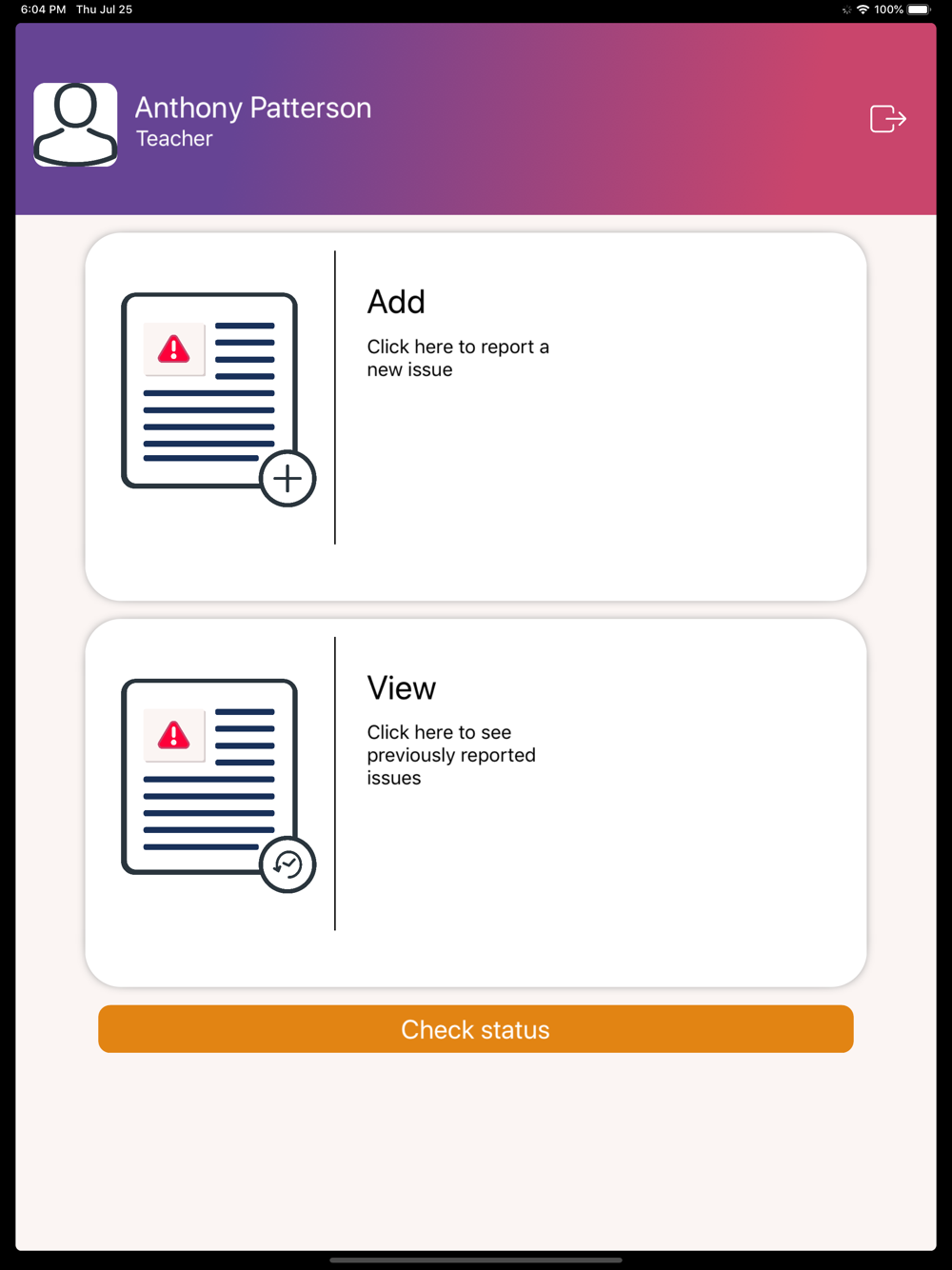 6:04 PM Thu Jul 25

100%

Anthony Patterson
Teacher

Add
Click here to report a new issue

View
Click here to see previously reported issues

Check status