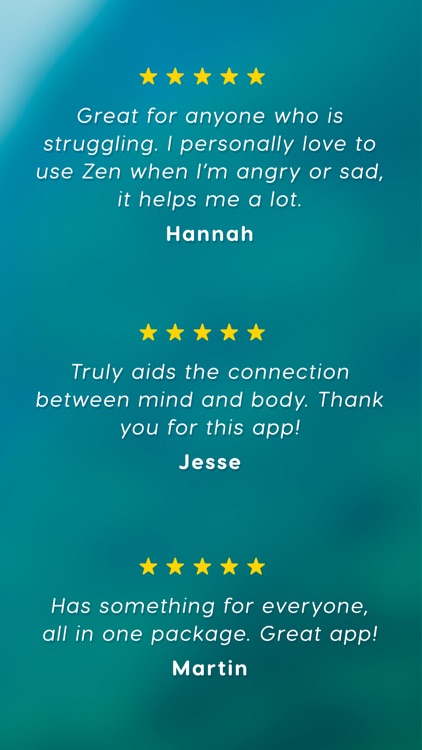 ★★★★★

Great for anyone who is struggling. I personally love to use Zen when I'm angry or sad, it helps me a lot.

Hannah

★★★★★

Truly aids the connection between mind and body. Thank you for this app!

Jesse

★★★★★

Has something for everyone, all in one package. Great app!

Martin