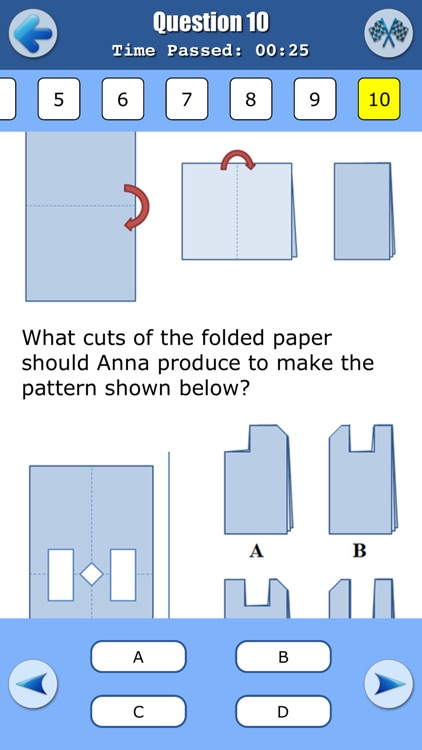 Question 10
Time Passed: 00:25

5 6 7 8 9 10

What cuts of the folded paper should Anna produce to make the pattern shown below?

A B

A B
C D