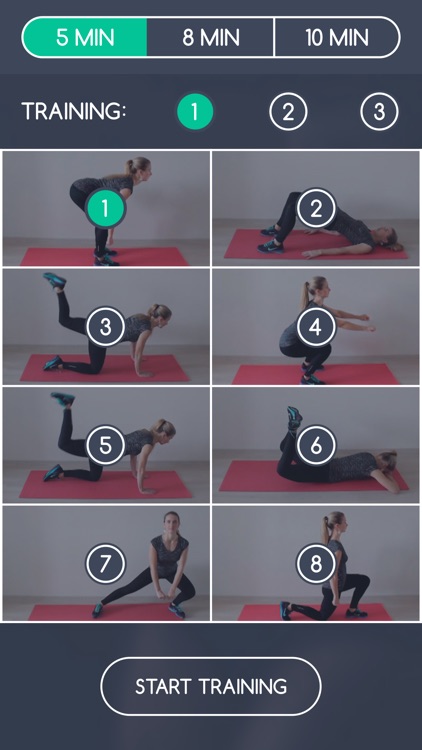 5 MIN 8 MIN 10 MIN

TRAINING: 1 2 3

1
2
3
4
5
6
7
8

START TRAINING