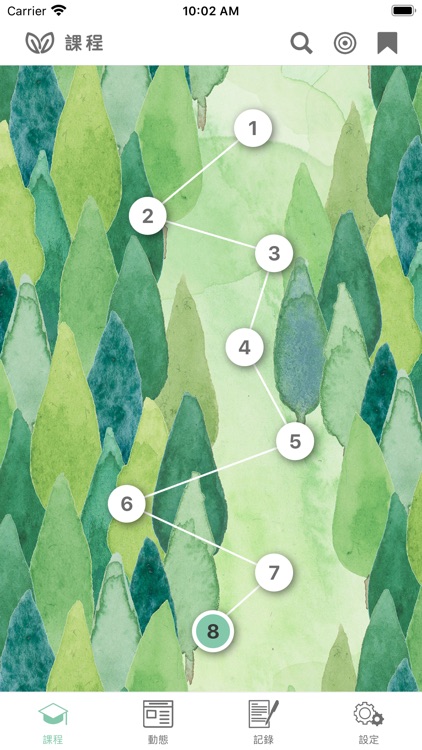 Carrier 10:02 AM

課程

1
2
3
4
5
6
7
8

課程 動態 記錄 設定