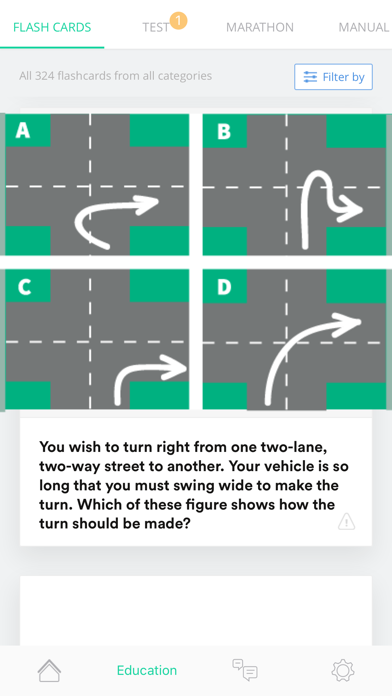 FLASH CARDS TEST 1 MARATHON MANUAL

All 324 flashcards from all categories

Filter by

A

B

C

D

You wish to turn right from one two-lane, two-way street to another. Your vehicle is so long that you must swing wide to make the turn. Which of these figure shows how the turn should be made?

Education