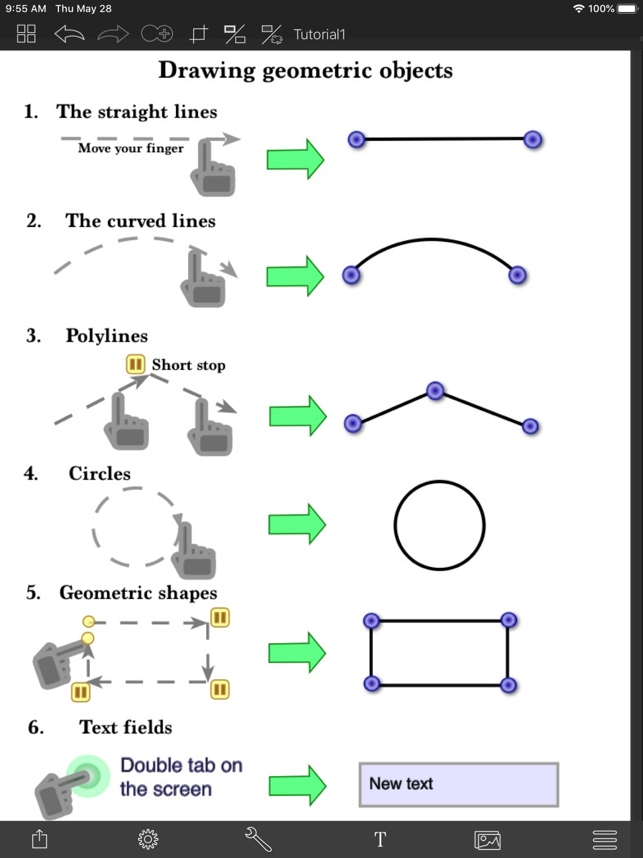 9:55 AM Thu May 28
100%
Tutorial1

Drawing geometric objects

1. The straight lines

Move your finger

2. The curved lines

3. Polylines

Short stop

4. Circles

5. Geometric shapes

6. Text fields

Double tab on the screen

New text

T