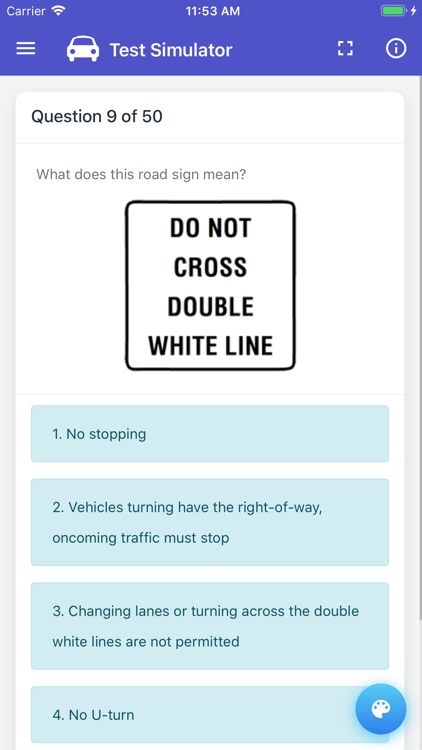 Carrier 11:53 AM

Test Simulator

Question 9 of 50

What does this road sign mean?

DO NOT
CROSS
DOUBLE
WHITE LINE

1. No stopping

2. Vehicles turning have the right-of-way, oncoming traffic must stop

3. Changing lanes or turning across the double white lines are not permitted

4. No U-turn