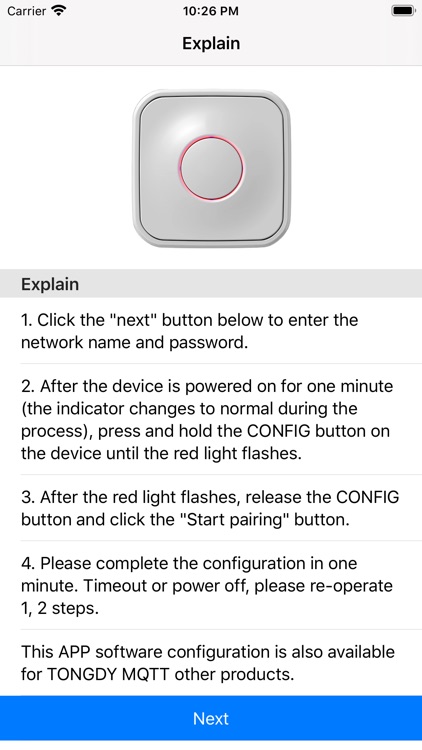 Carrier 10:26 PM

Explain

Explain

1. Click the "next" button below to enter the network name and password.

2. After the device is powered on for one minute (the indicator changes to normal during the process), press and hold the CONFIG button on the device until the red light flashes.

3. After the red light flashes, release the CONFIG button and click the "Start pairing" button.

4. Please complete the configuration in one minute. Timeout or power off, please re-operate 1, 2 steps.

This APP software configuration is also available for TONGDY MQTT other products.

Next