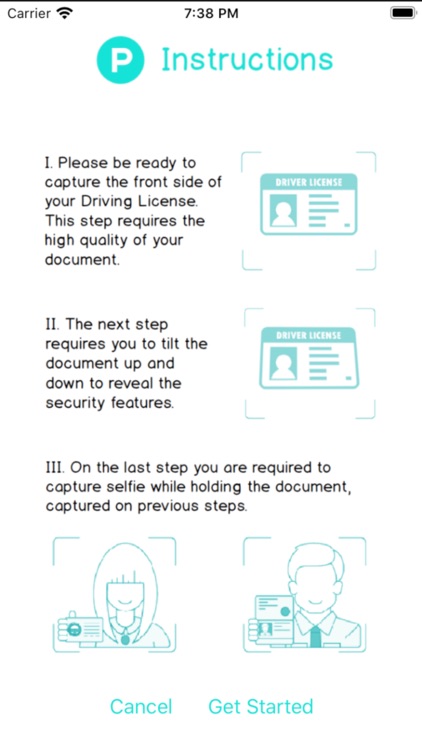 Carrier 7:38 PM

P Instructions

I. Please be ready to capture the front side of your Driving License. This step requires the high quality of your document.

DRIVER LICENSE

II. The next step requires you to tilt the document up and down to reveal the security features.

DRIVER LICENSE

III. On the last step you are required to capture selfie while holding the document, captured on previous steps.

Cancel Get Started