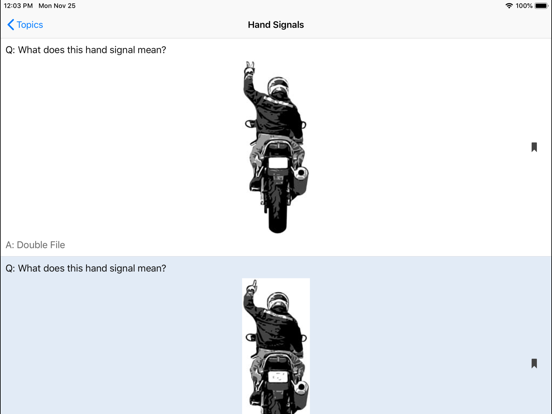 12:03 PM Mon Nov 25

100%

Topics

Hand Signals

Q: What does this hand signal mean?

A: Double File

Q: What does this hand signal mean?