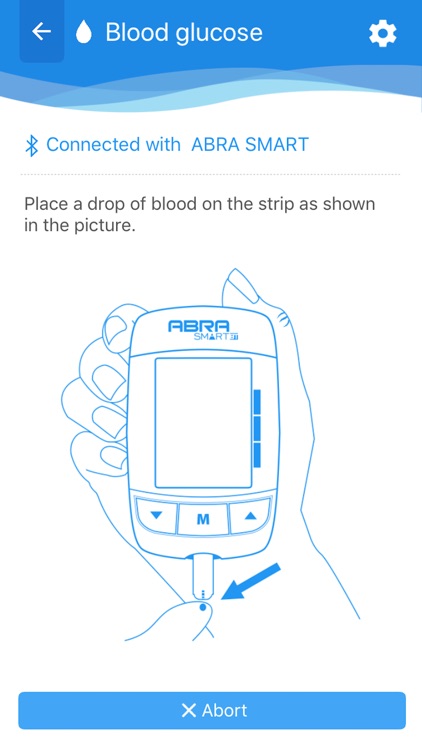 Blood glucose

Connected with ABRA SMART

Place a drop of blood on the strip as shown in the picture.

ABRA
SMART

M

✕ Abort