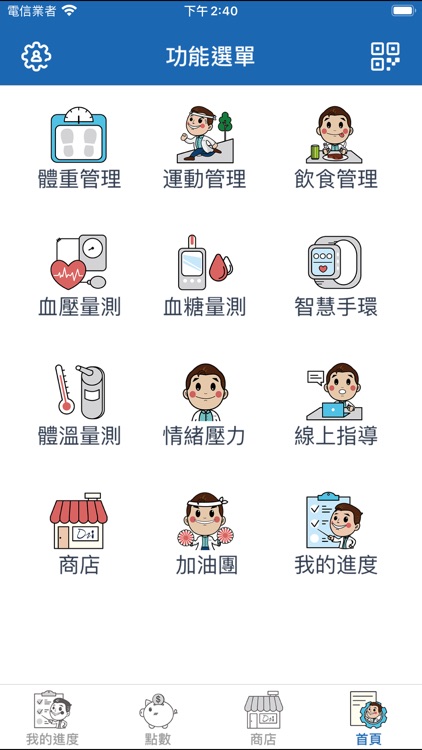 電信業者 下午 2:40

功能選單

體重管理 運動管理 飲食管理

血壓量測 血糖量測 智慧手環

體溫量測 情緒壓力 線上指導

商店 加油團 我的進度

我的進度 點數 商店 首頁