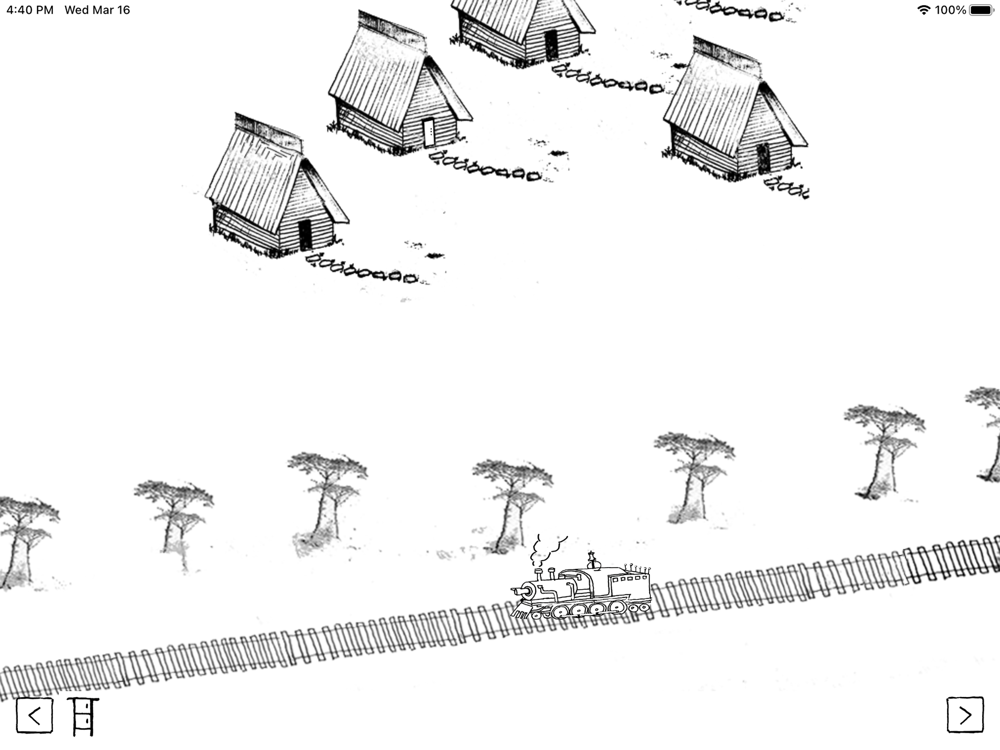 4:40 PM Wed Mar 16

100%