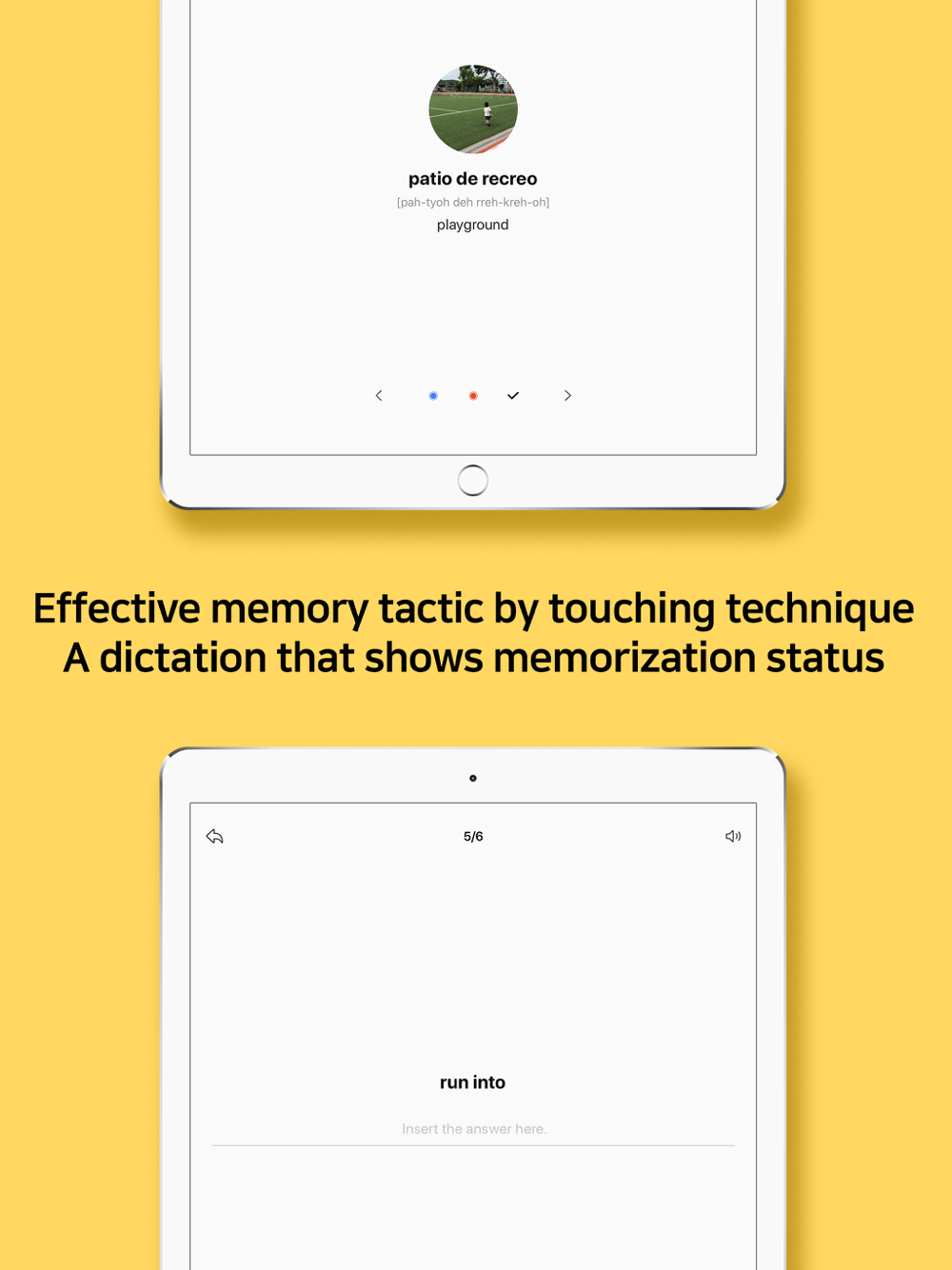 patio de recreo
[pah-tyoh deh rreh-kreh-oh]
playground

Effective memory tactic by touching technique
A dictation that shows memorization status

5/6

run into

Insert the answer here.