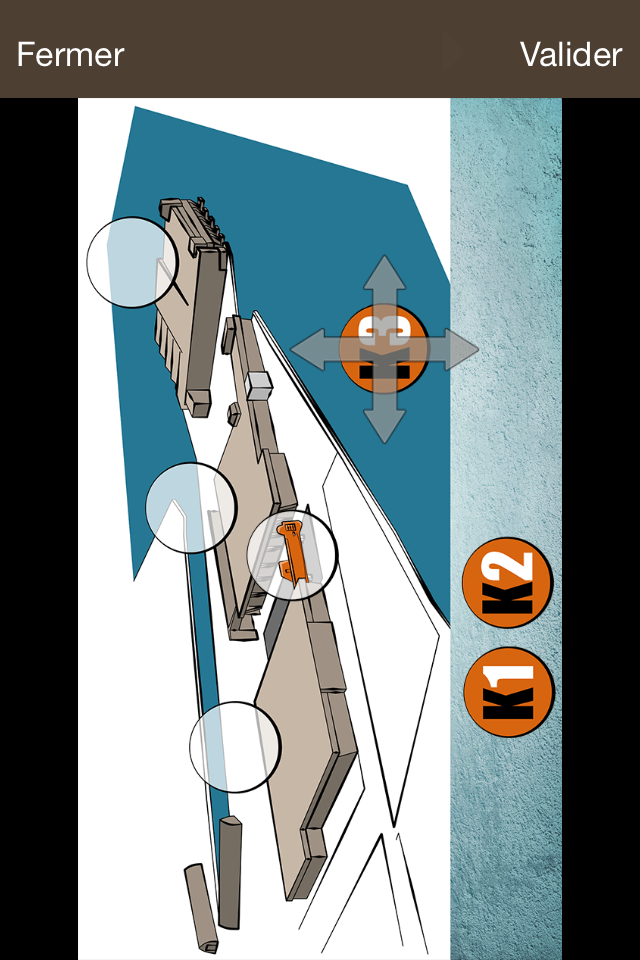 Fermer
Valider

K3

K2

K1