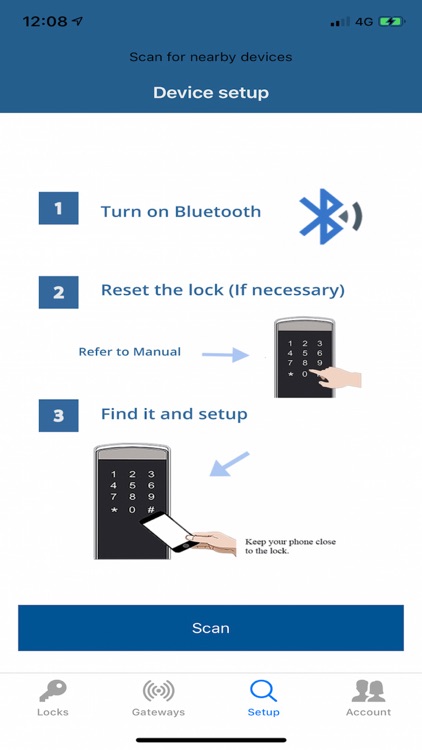 12:08 4G

Scan for nearby devices

Device setup

1 Turn on Bluetooth

2 Reset the lock (If necessary)

Refer to Manual

1 2 3
4 5 6
7 8 9
* 0

3 Find it and setup

1 2 3
4 5 6
7 8 9
* 0 #

Keep your phone close to the lock.

Scan

Locks Gateways Setup Account