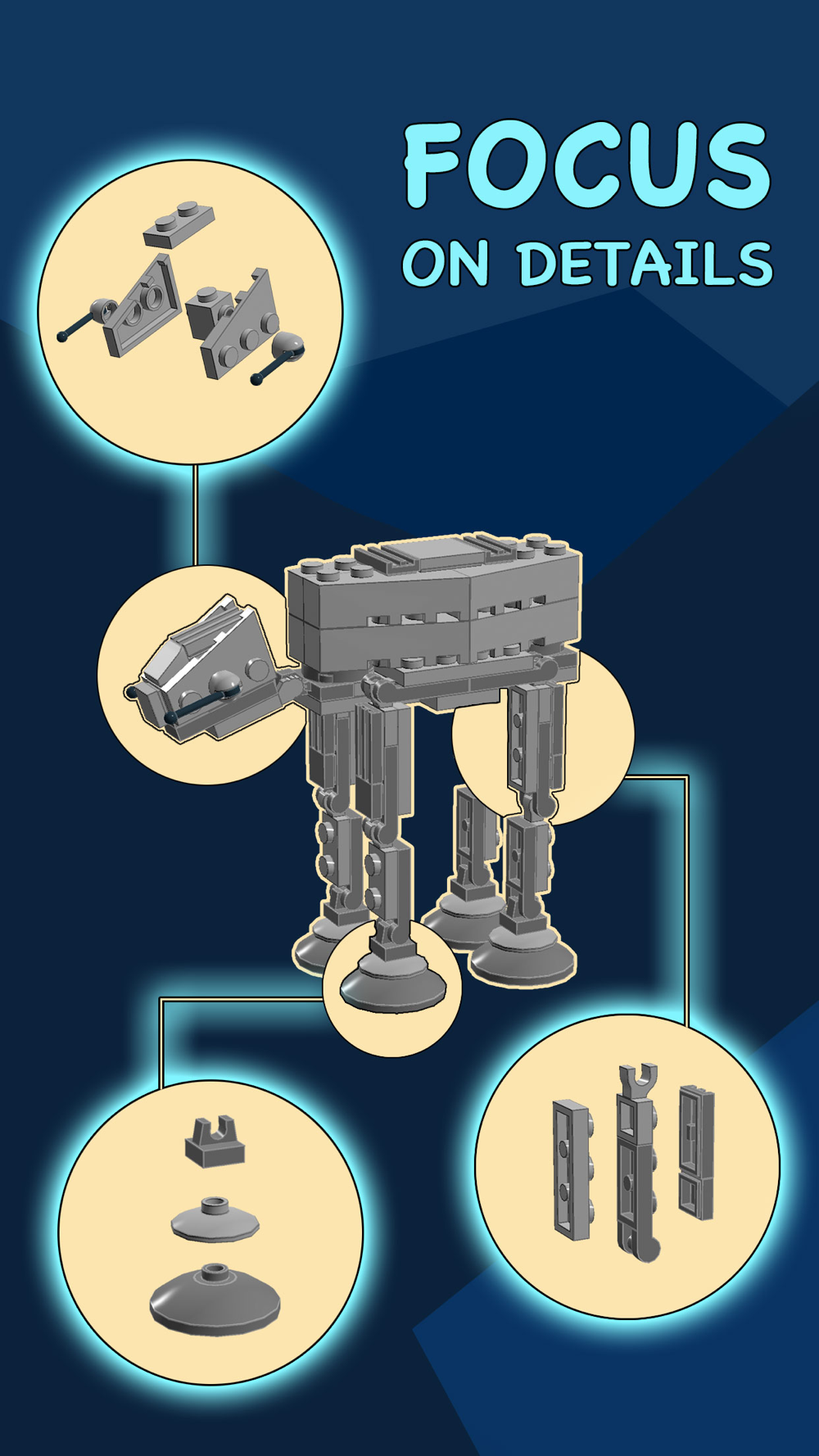 FOCUS
ON DETAILS