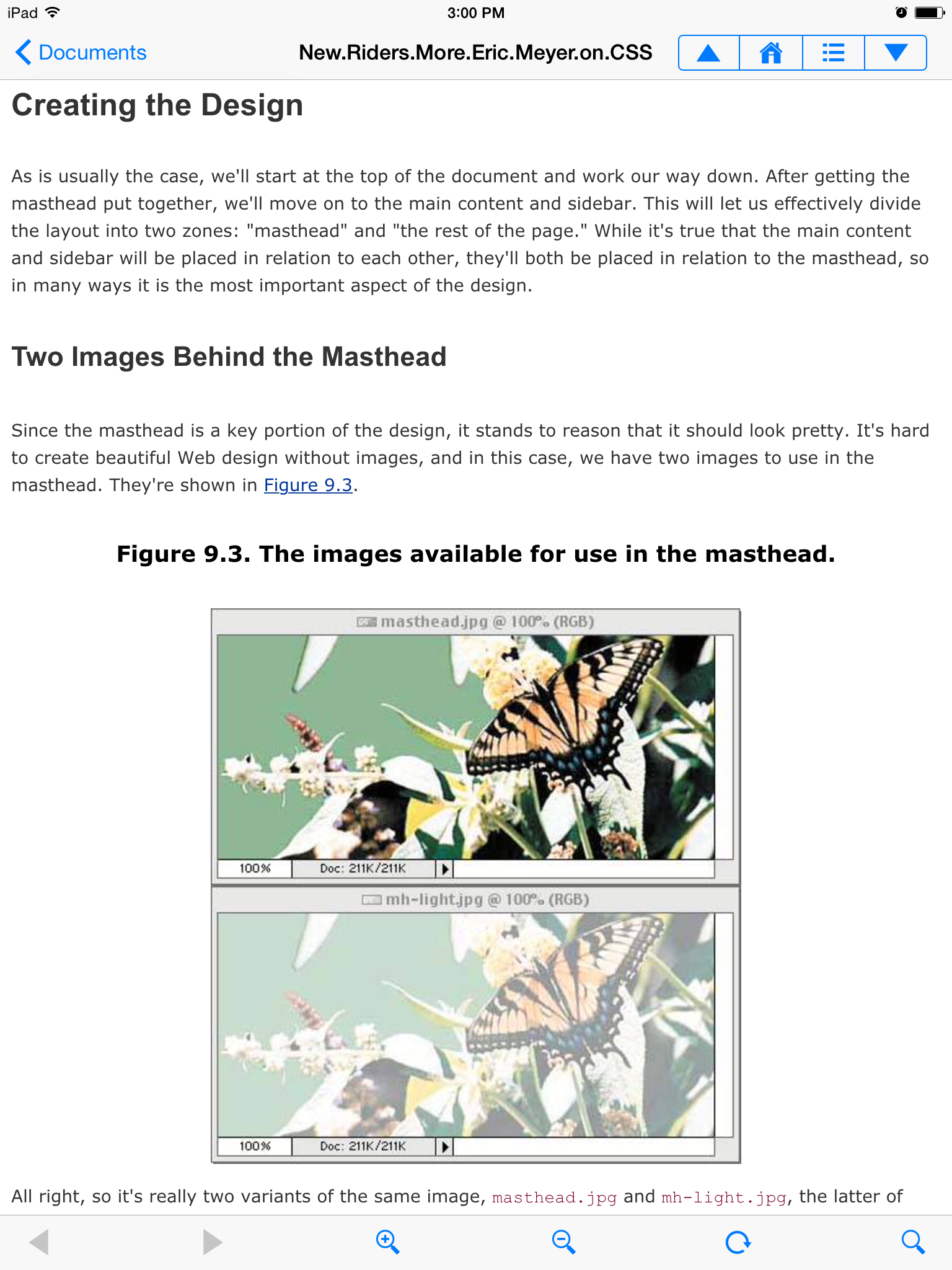 iPad 3:00 PM

Documents New.Riders.More.Eric.Meyer.on.CSS

Creating the Design

As is usually the case, we'll start at the top of the document and work our way down. After getting the masthead put together, we'll move on to the main content and sidebar. This will let us effectively divide the layout into two zones: "masthead" and "the rest of the page." While it's true that the main content and sidebar will be placed in relation to each other, they'll both be placed in relation to the masthead, so in many ways it is the most important aspect of the design.

Two Images Behind the Masthead

Since the masthead is a key portion of the design, it stands to reason that it should look pretty. It's hard to create beautiful Web design without images, and in this case, we have two images to use in the masthead. They're shown in Figure 9.3.

Figure 9.3. The images available for use in the masthead.

masthead.jpg @ 100% (RGB)

100% Doc: 211K/211K

mh-light.jpg @ 100% (RGB)

100% Doc: 211K/211K

All right, so it's really two variants of the same image, masthead.jpg and mh-light.jpg, the latter of