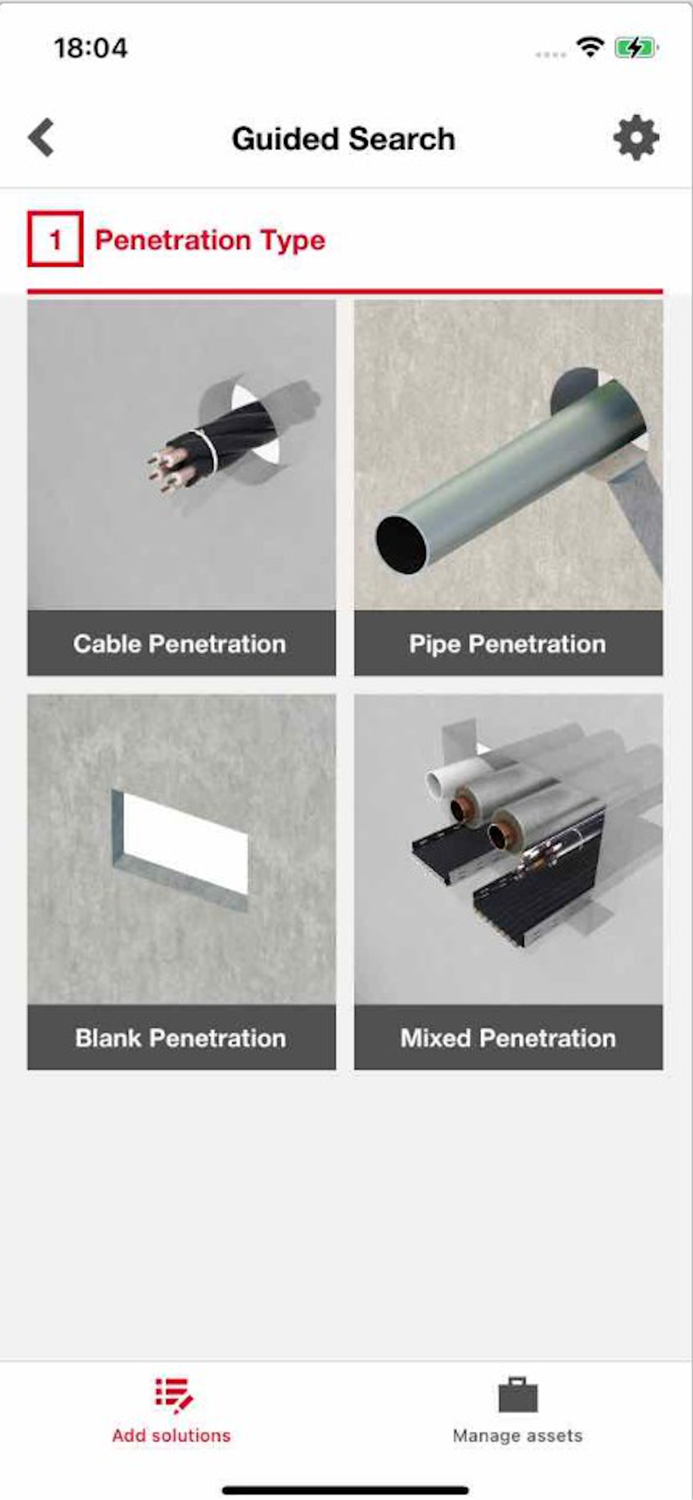 18:04

Guided Search

1 Penetration Type

Cable Penetration

Pipe Penetration

Blank Penetration

Mixed Penetration

Add solutions

Manage assets