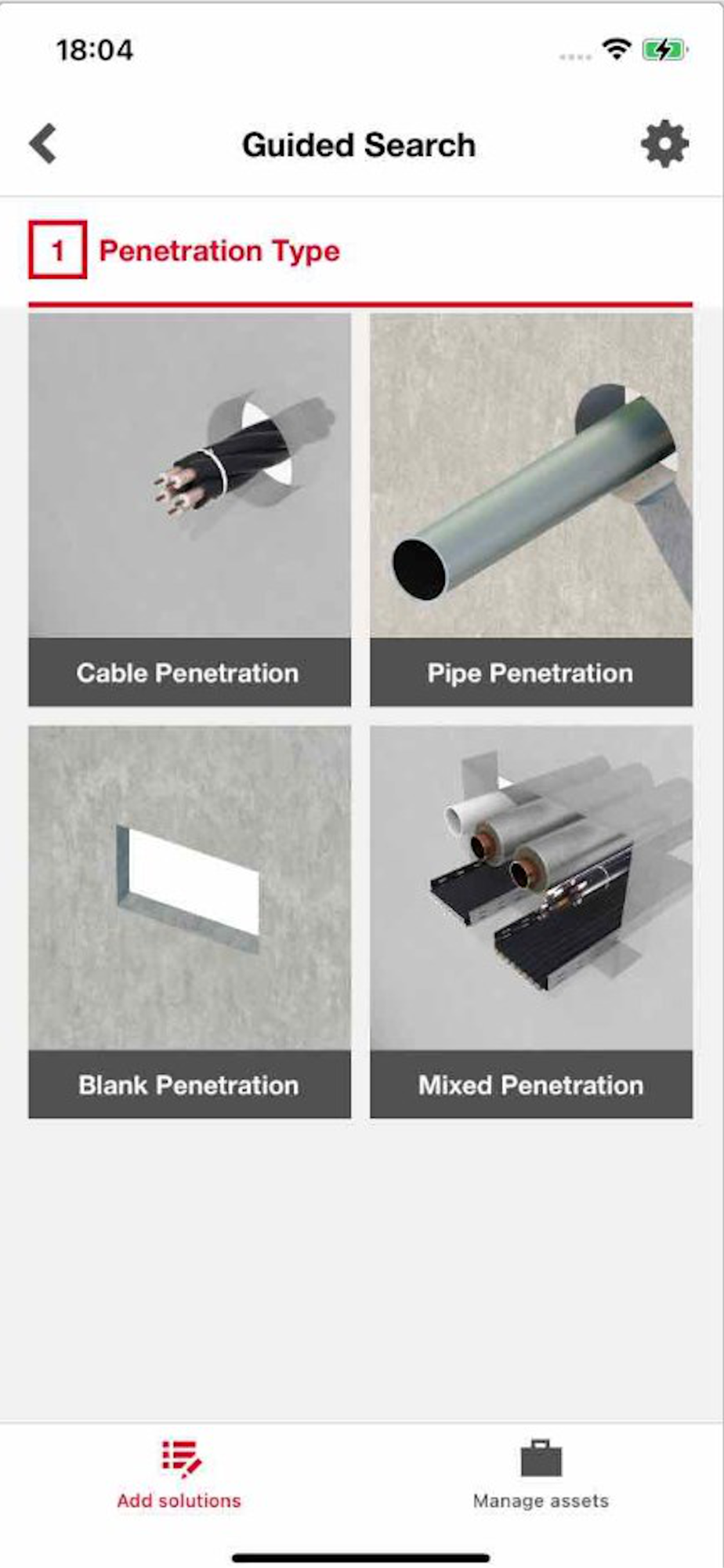 18:04

Guided Search

1 Penetration Type

Cable Penetration

Pipe Penetration

Blank Penetration

Mixed Penetration

Add solutions

Manage assets