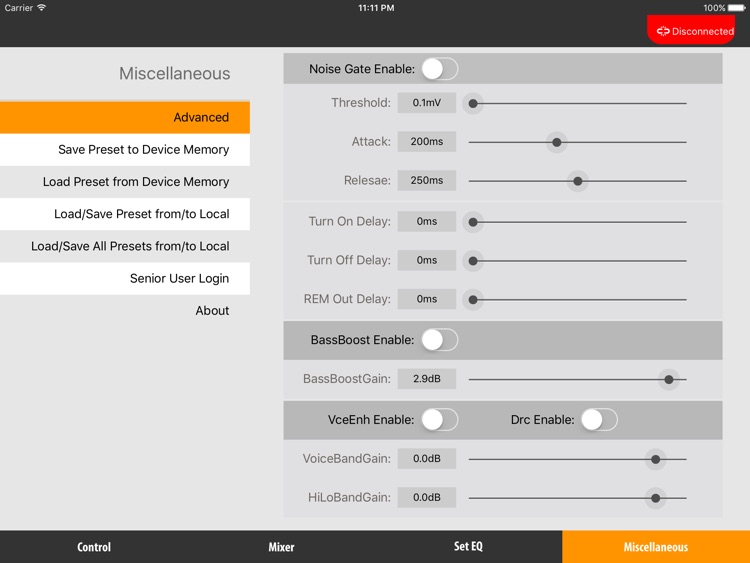 Carrier
11:11 PM
100%
Disconnected

Miscellaneous

Advanced
Save Preset to Device Memory
Load Preset from Device Memory
Load/Save Preset from/to Local
Load/Save All Presets from/to Local
Senior User Login
About

Noise Gate Enable:
Threshold: 0.1mV
Attack: 200ms
Relesae: 250ms
Turn On Delay: 0ms
Turn Off Delay: 0ms
REM Out Delay: 0ms
BassBoost Enable:
BassBoostGain: 2.9dB
VceEnh Enable:
Drc Enable:
VoiceBandGain: 0.0dB
HiLoBandGain: 0.0dB

Control
Mixer
Set EQ
Miscellaneous