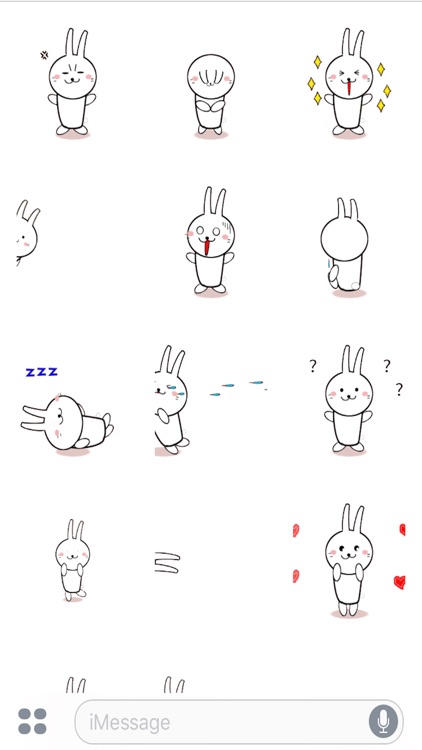 zzz

?
?
?

iMessage