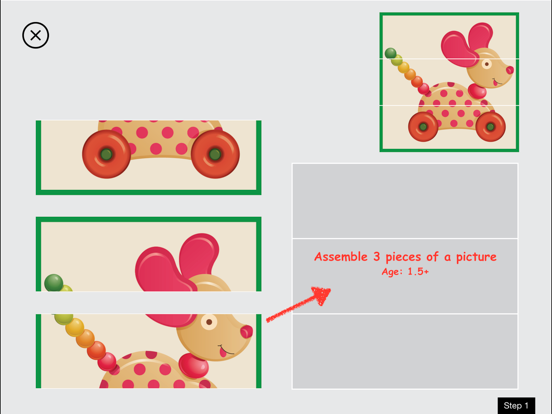 Assemble 3 pieces of a picture
Age: 1.5+

Step 1