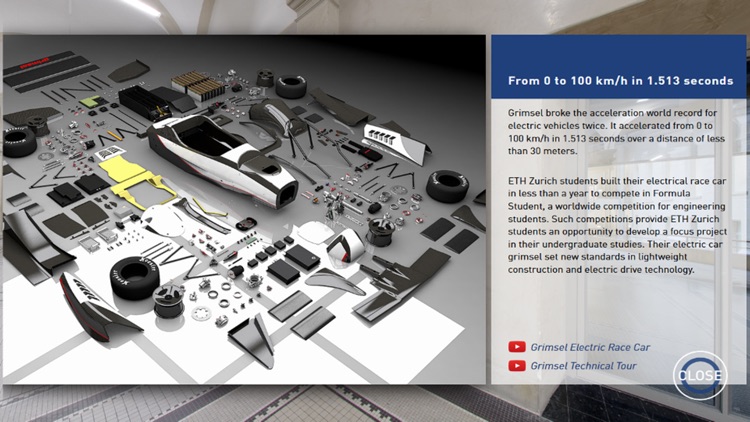 From 0 to 100 km/h in 1.513 seconds

Grimsel broke the acceleration world record for electric vehicles twice. It accelerated from 0 to 100 km/h in 1.513 seconds over a distance of less than 30 meters.

ETH Zurich students built their electrical race car in less than a year to compete in Formula Student, a worldwide competition for engineering students. Such competitions provide ETH Zurich students an opportunity to develop a focus project in their undergraduate studies. Their electric car grimsel set new standards in lightweight construction and electric drive technology.

Grimsel Electric Race Car

Grimsel Technical Tour

CLOSE