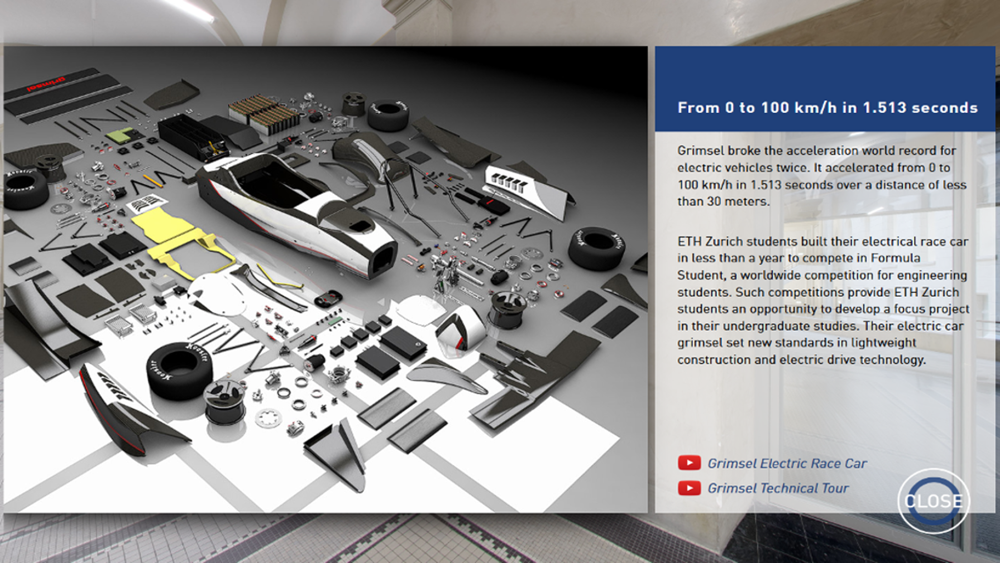 From 0 to 100 km/h in 1.513 seconds

Grimsel broke the acceleration world record for electric vehicles twice. It accelerated from 0 to 100 km/h in 1.513 seconds over a distance of less than 30 meters.

ETH Zurich students built their electrical race car in less than a year to compete in Formula Student, a worldwide competition for engineering students. Such competitions provide ETH Zurich students an opportunity to develop a focus project in their undergraduate studies. Their electric car grimsel set new standards in lightweight construction and electric drive technology.

Grimsel Electric Race Car

Grimsel Technical Tour

CLOSE