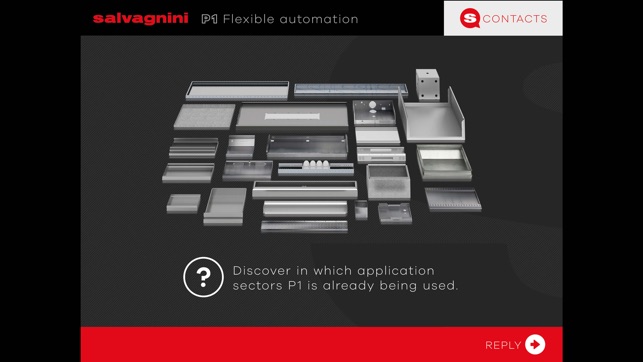 salvagnini P1 Flexible automation

S CONTACTS

?

Discover in which application sectors P1 is already being used.

REPLY