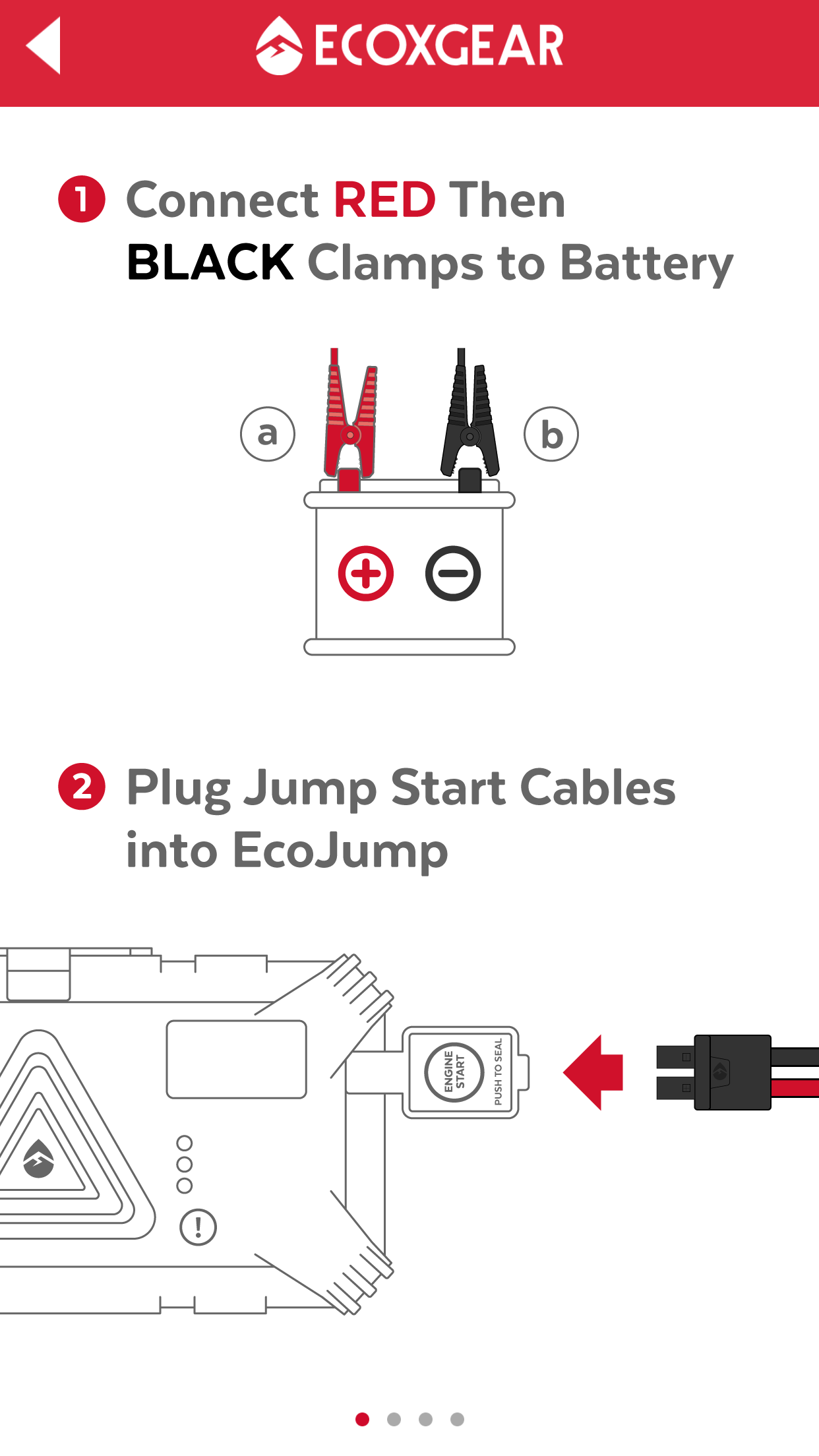 ECOXGEAR

1 Connect RED Then BLACK Clamps to Battery

a

b

+

−

2 Plug Jump Start Cables into EcoJump

ENGINE START

PUSH TO SEAL

!