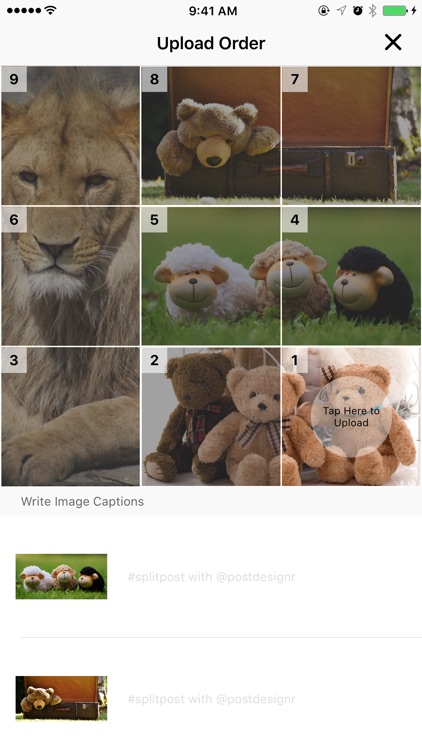 9:41 AM

Upload Order

9 8 7

6 5 4

3 2 1

Tap Here to Upload

Write Image Captions

#splitpost with @postdesignr

#splitpost with @postdesignr