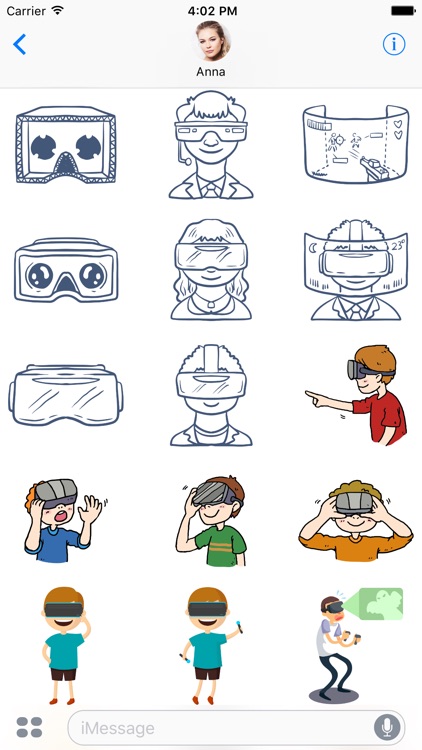 Carrier
4:02 PM
Anna
23°
iMessage