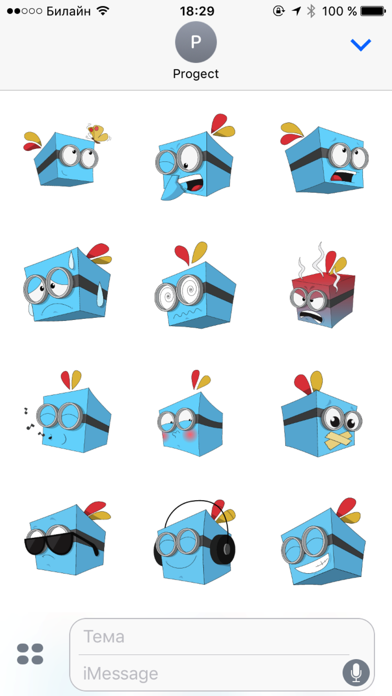 Билайн 18:29 100 %

P
Progect

Тема
iMessage