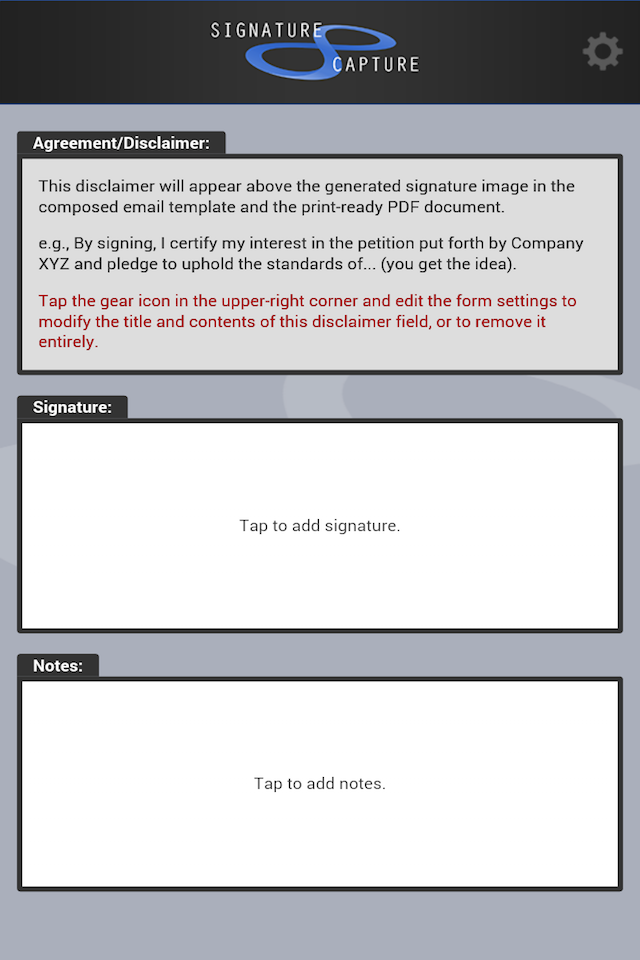 SIGNATURE CAPTURE

Agreement/Disclaimer:

This disclaimer will appear above the generated signature image in the composed email template and the print-ready PDF document.

e.g., By signing, I certify my interest in the petition put forth by Company XYZ and pledge to uphold the standards of... (you get the idea).

Tap the gear icon in the upper-right corner and edit the form settings to modify the title and contents of this disclaimer field, or to remove it entirely.

Signature:

Tap to add signature.

Notes:

Tap to add notes.