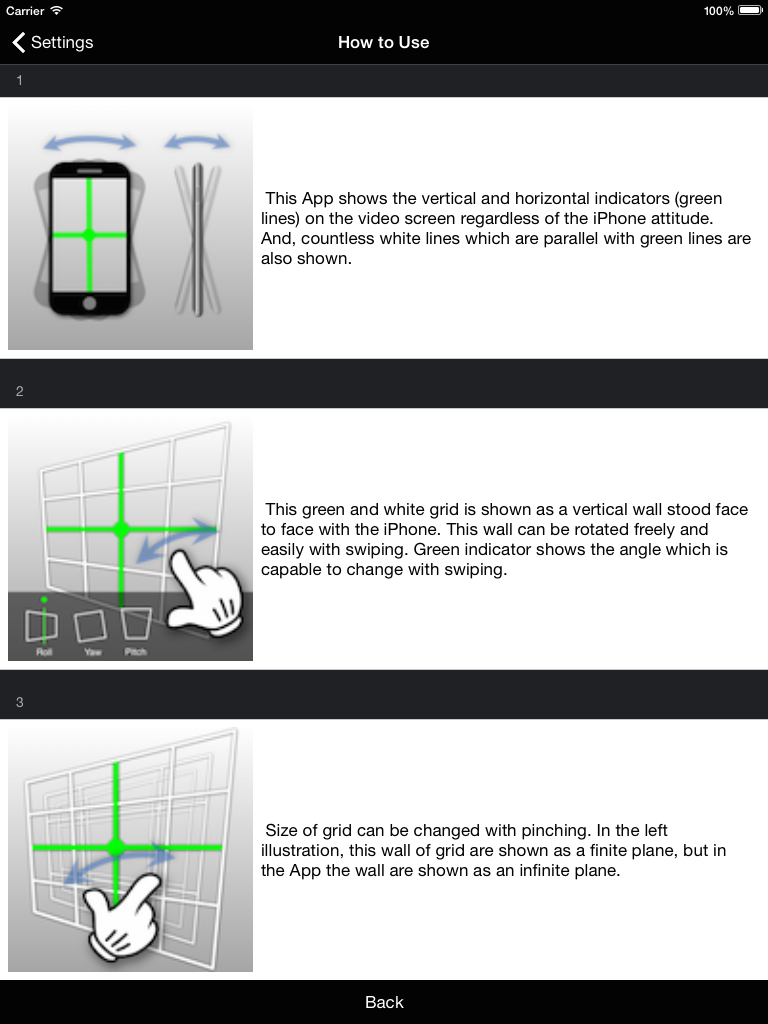 Carrier 100%

Settings How to Use

1

This App shows the vertical and horizontal indicators (green lines) on the video screen regardless of the iPhone attitude. And, countless white lines which are parallel with green lines are also shown.

2

Roll Yaw Pitch

This green and white grid is shown as a vertical wall stood face to face with the iPhone. This wall can be rotated freely and easily with swiping. Green indicator shows the angle which is capable to change with swiping.

3

Size of grid can be changed with pinching. In the left illustration, this wall of grid are shown as a finite plane, but in the App the wall are shown as an infinite plane.

Back