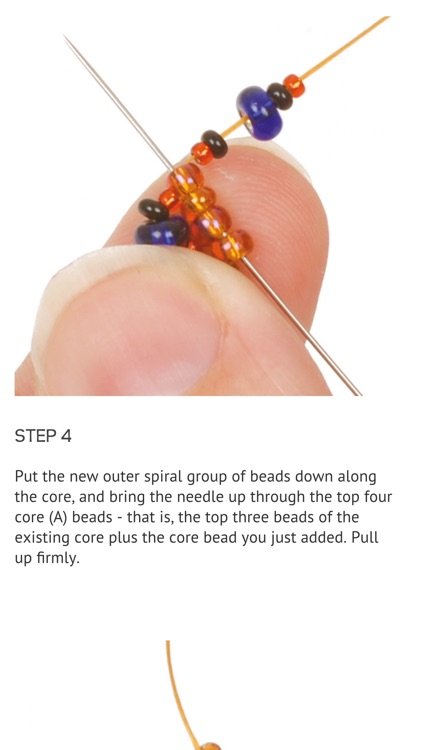 STEP 4

Put the new outer spiral group of beads down along the core, and bring the needle up through the top four core (A) beads - that is, the top three beads of the existing core plus the core bead you just added. Pull up firmly.