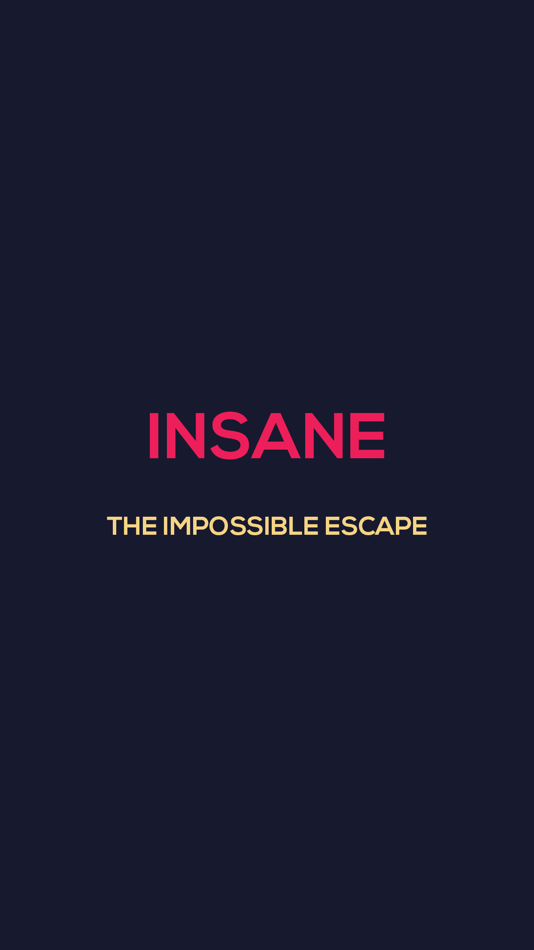 INSANE

THE IMPOSSIBLE ESCAPE