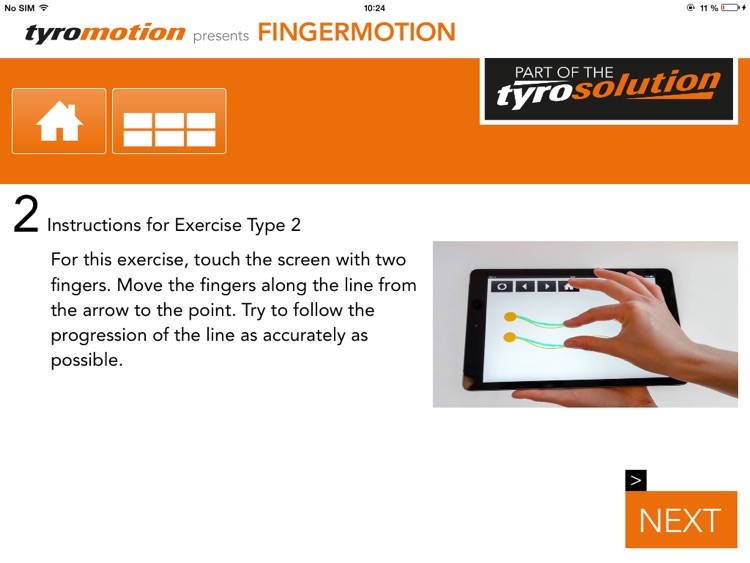 No SIM 10:24 11 %

tyromotion presents FINGERMOTION

PART OF THE tyrosolution

2 Instructions for Exercise Type 2

For this exercise, touch the screen with two fingers. Move the fingers along the line from the arrow to the point. Try to follow the progression of the line as accurately as possible.

>

NEXT