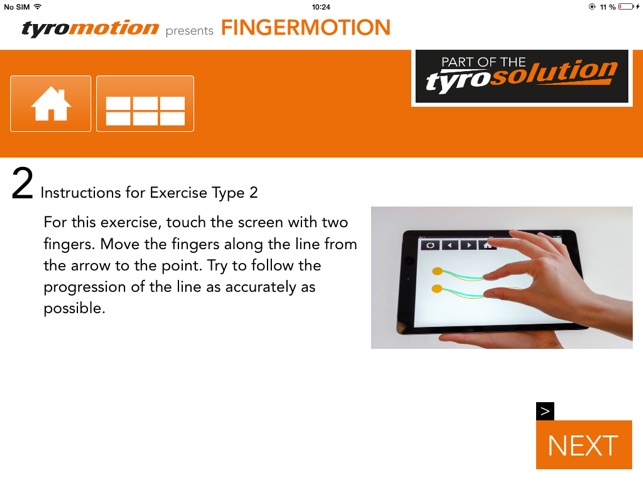 No SIM
10:24
11 %

tyromotion presents FINGERMOTION

PART OF THE tyrosolution

2 Instructions for Exercise Type 2

For this exercise, touch the screen with two fingers. Move the fingers along the line from the arrow to the point. Try to follow the progression of the line as accurately as possible.

>
NEXT