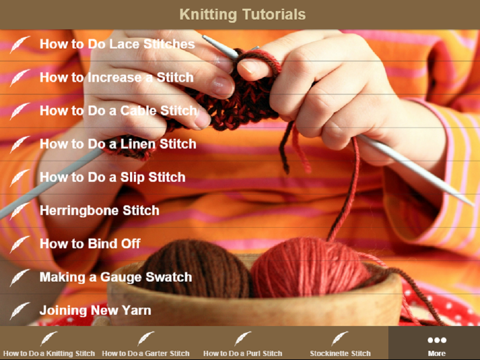 Knitting Tutorials

How to Do Lace Stitches

How to Increase a Stitch

How to Do a Cable Stitch

How to Do a Linen Stitch

How to Do a Slip Stitch

Herringbone Stitch

How to Bind Off

Making a Gauge Swatch

Joining New Yarn

How to Do a Knitting Stitch

How to Do a Garter Stitch

How to Do a Purl Stitch

Stockinette Stitch

More